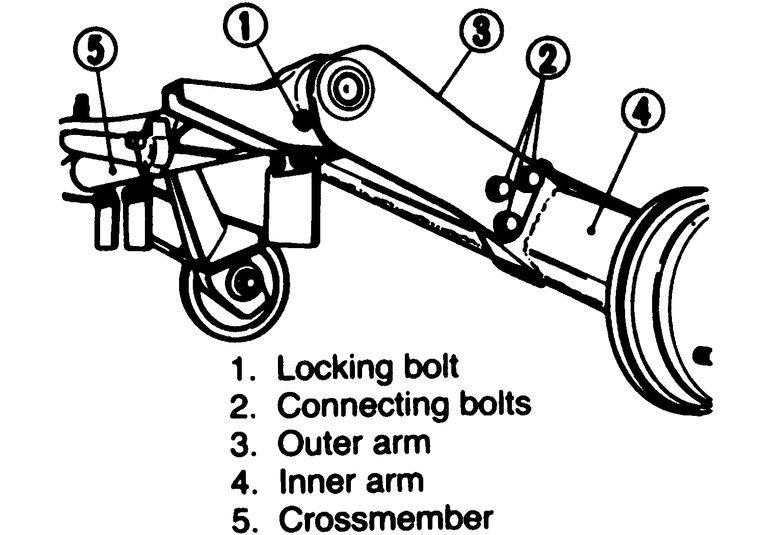 5
1
3
2
4

1. Locking bolt
2. Connecting bolts
3. Outer arm
4. Inner arm
5. Crossmember