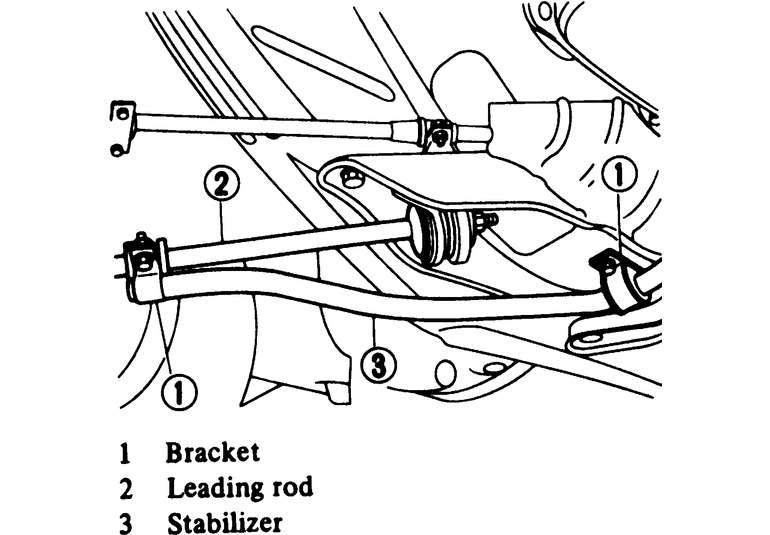 2

1

3

1

1 Bracket
2 Leading rod
3 Stabilizer