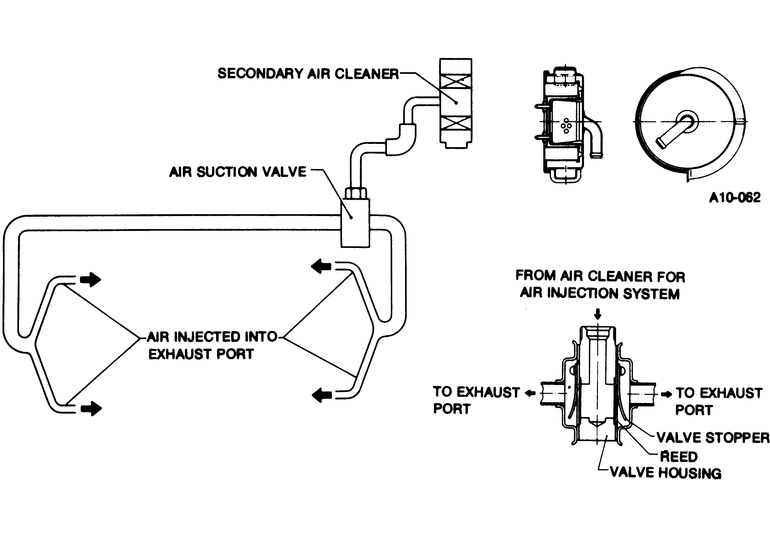 SECONDARY AIR CLEANER

AIR SUCTION VALVE

A10-062

AIR INJECTED INTO EXHAUST PORT

FROM AIR CLEANER FOR AIR INJECTION SYSTEM

TO EXHAUST PORT

TO EXHAUST PORT

VALVE STOPPER

REED

VALVE HOUSING