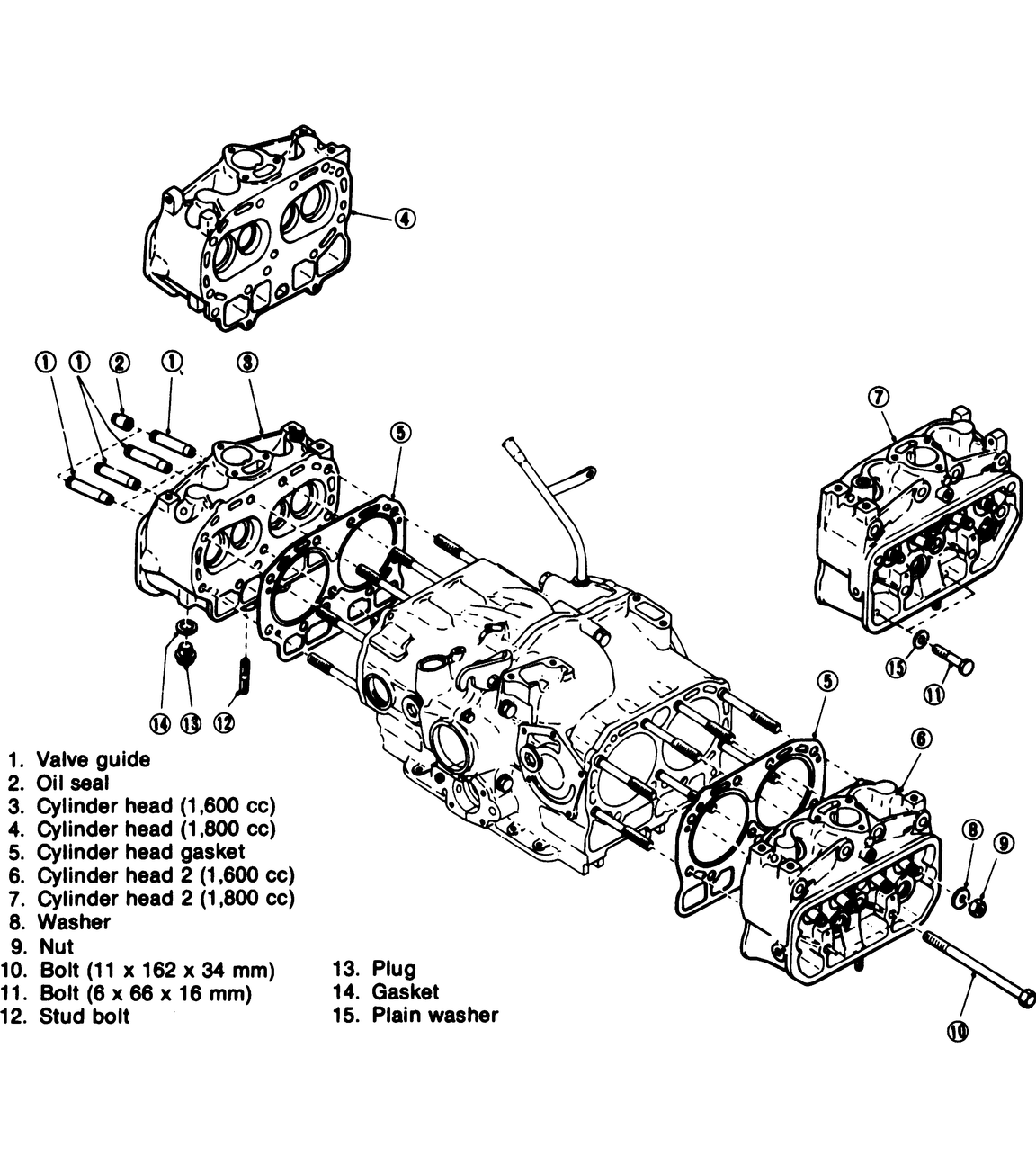 4

1 1 2 1 3

5

7

15 11

14 13 12

5

6

8 9

10

1. Valve guide
2. Oil seal
3. Cylinder head (1,600 cc)
4. Cylinder head (1,800 cc)
5. Cylinder head gasket
6. Cylinder head 2 (1,600 cc)
7. Cylinder head 2 (1,800 cc)
8. Washer
9. Nut
10. Bolt (11 x 162 x 34 mm)
11. Bolt (6 x 66 x 16 mm)
12. Stud bolt

13. Plug
14. Gasket
15. Plain washer