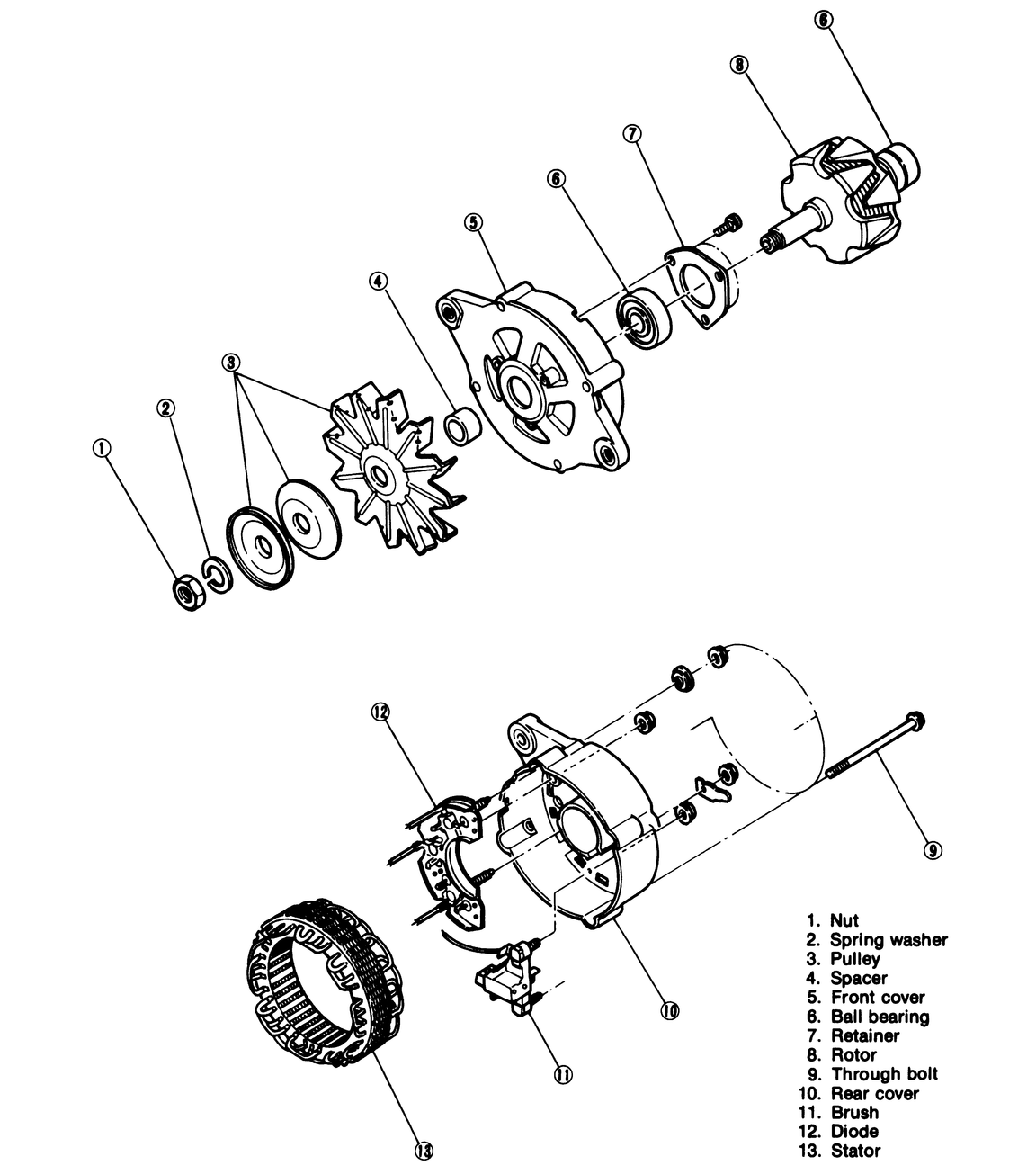 6
8
7
6
5
4
3
2
1
12
9
10
11
13

1. Nut
2. Spring washer
3. Pulley
4. Spacer
5. Front cover
6. Ball bearing
7. Retainer
8. Rotor
9. Through bolt
10. Rear cover
11. Brush
12. Diode
13. Stator