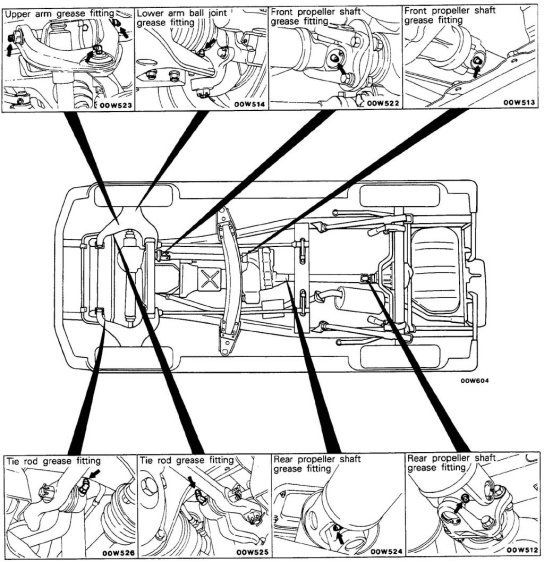 Upper arm grease fitting
00W523

Lower arm ball joint grease fitting
00W514

Front propeller shaft grease fitting
00W522

Front propeller shaft grease fitting
00W513

00W604

Tie rod grease fitting
00W526

Tie rod grease fitting
00W525

Rear propeller shaft grease fitting
00W524

Rear propeller shaft grease fitting
00W512