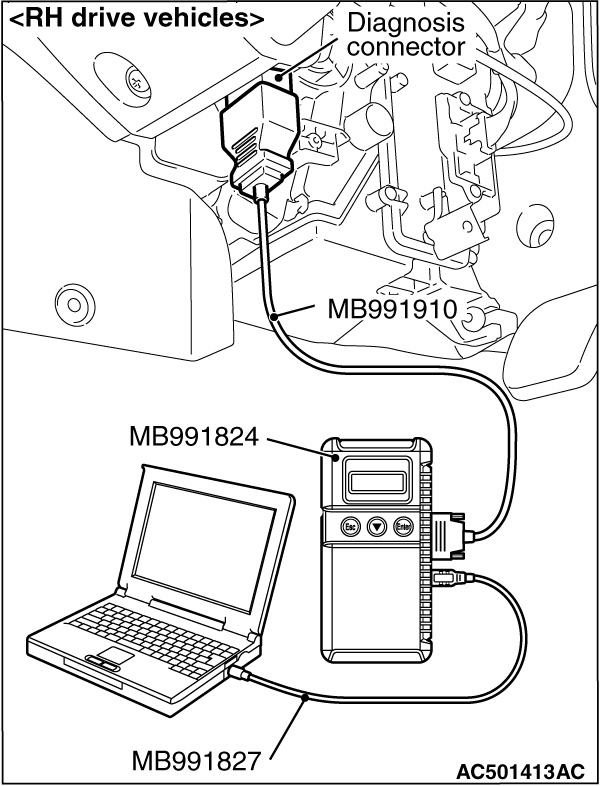 <RH drive vehicles>

Diagnosis connector

MB991910

MB991824

Esc

Enter

MB991827

AC501413AC