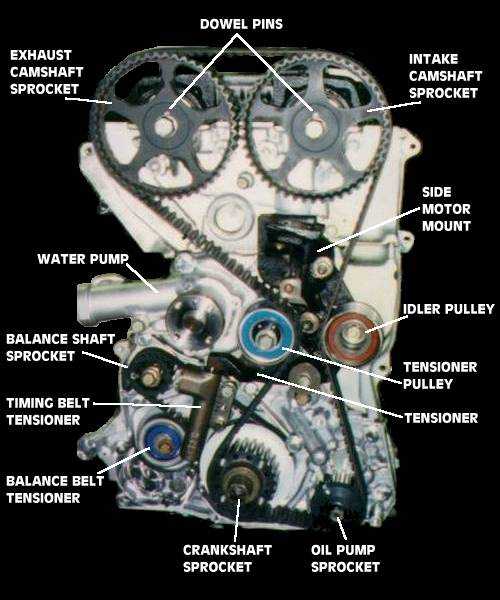 DOWEL PINS

EXHAUST CAMSHAFT SPROCKET

INTAKE CAMSHAFT SPROCKET

SIDE MOTOR MOUNT

WATER PUMP

IDLER PULLEY

BALANCE SHAFT SPROCKET

TENSIONER PULLEY

TIMING BELT TENSIONER

TENSIONER

BALANCE BELT TENSIONER

CRANKSHAFT SPROCKET

OIL PUMP SPROCKET