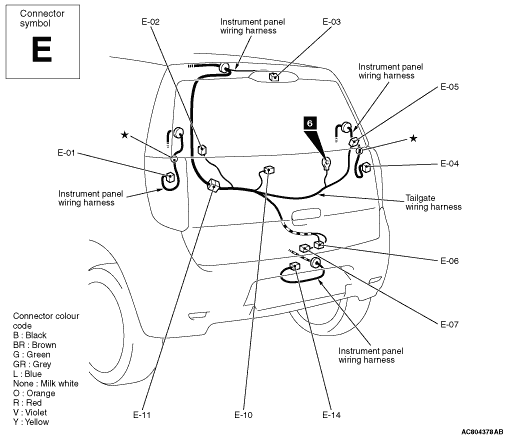 Connector symbol
E

E-02
Instrument panel wiring harness
E-03
Instrument panel wiring harness
E-05
6
★
★
E-01
E-04
Instrument panel wiring harness
Tailgate wiring harness
E-06
E-07
Instrument panel wiring harness

Connector colour code
B : Black
BR : Brown
G : Green
GR : Grey
L : Blue
None : Milk white
O : Orange
R : Red
V : Violet
Y : Yellow

E-11
E-10
E-14

AC804378AB