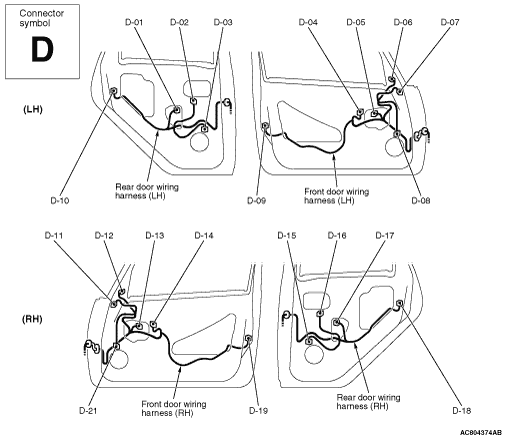 Connector symbol
D

D-01
D-02
D-03
D-04
D-05
D-06
D-07

(LH)

D-10
Rear door wiring harness (LH)
D-09
Front door wiring harness (LH)
D-08

D-11
D-12
D-13
D-14
D-15
D-16
D-17

(RH)

D-21
Front door wiring harness (RH)
D-19
Rear door wiring harness (RH)
D-18

AC804374AB