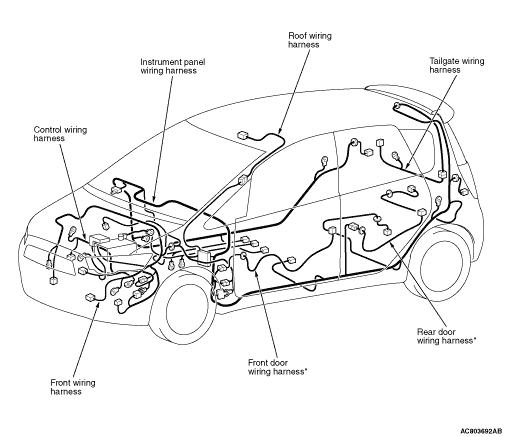 Roof wiring harness

Instrument panel wiring harness

Tailgate wiring harness

Control wiring harness

Rear door wiring harness*

Front door wiring harness*

Front wiring harness

AC803692AB