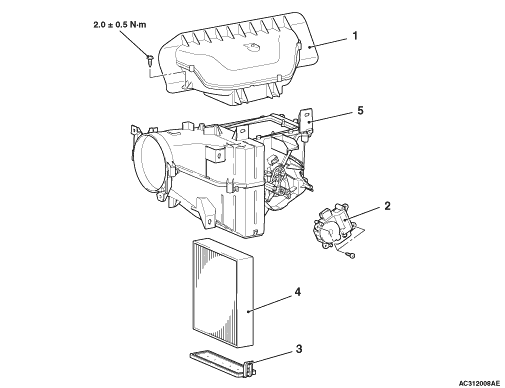 2.0 ± 0.5 N·m

1

5

2

4

3

AC312008AE