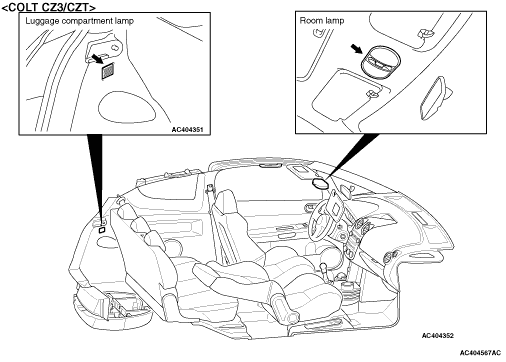 <COLT CZ3/CZT>

Luggage compartment lamp

AC404351

Room lamp

AC404352

AC404567AC