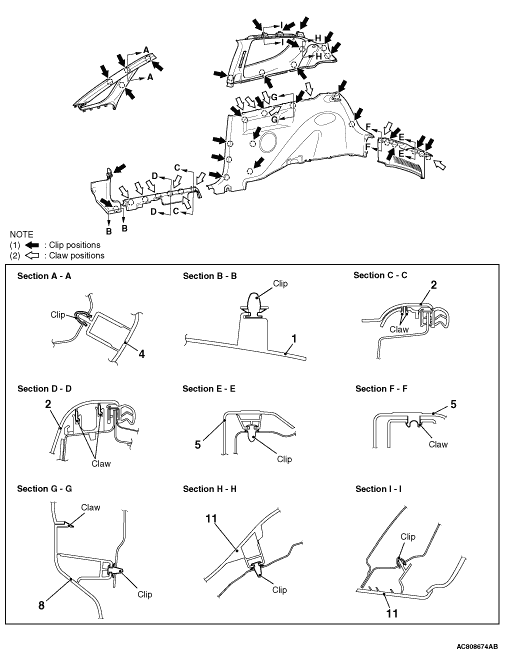 A
A
I
I
H
H
G
G
F
F
E
E
D
D
C
C
B
B

NOTE
(1) : Clip positions
(2) : Claw positions

Section A - A
Clip
4

Section B - B
Clip
1

Section C - C
2
Claw

Section D - D
2
Claw

Section E - E
5
Clip

Section F - F
5
Claw

Section G - G
Claw
Clip
8

Section H - H
11
Clip

Section I - I
Clip
11

AC808674AB