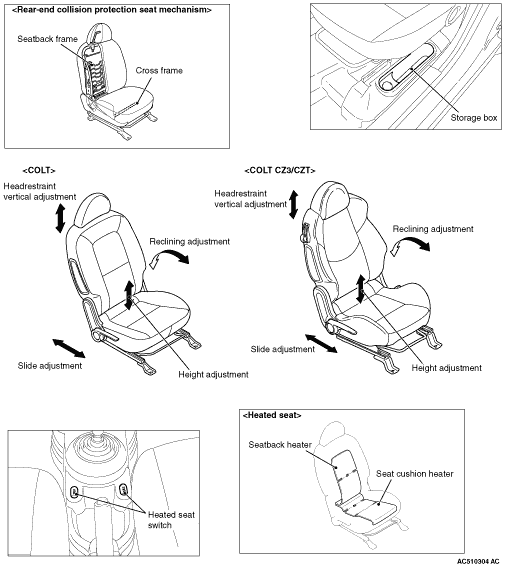 <Rear-end collision protection seat mechanism>
Seatback frame
Cross frame

Storage box

<COLT>
Headrestraint vertical adjustment
Reclining adjustment
Slide adjustment
Height adjustment

<COLT CZ3/CZT>
Headrestraint vertical adjustment
Reclining adjustment
Slide adjustment
Height adjustment

Heated seat switch

<Heated seat>
Seatback heater
Seat cushion heater

AC510304 AC