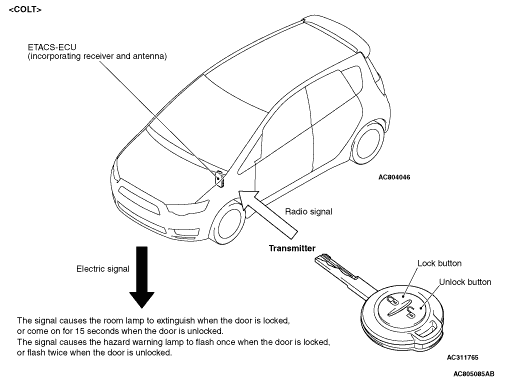 <COLT>

ETACS-ECU
(incorporating receiver and antenna)

AC804046

Radio signal

Transmitter

Electric signal

Lock button

Unlock button

The signal causes the room lamp to extinguish when the door is locked, or come on for 15 seconds when the door is unlocked.
The signal causes the hazard warning lamp to flash once when the door is locked, or flash twice when the door is unlocked.

AC311765

AC805085AB