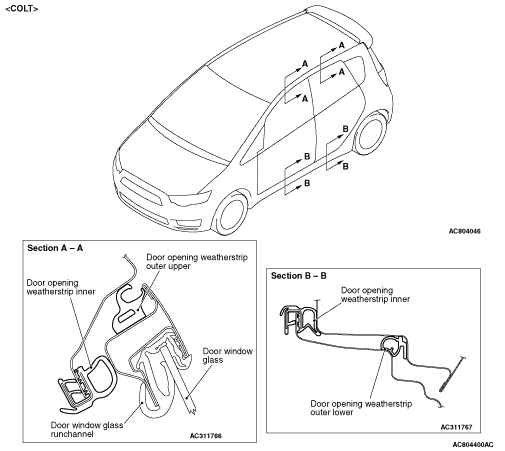 <COLT>

A
A
A
A
B
B
B
B

AC804046

Section A – A

Door opening weatherstrip outer upper

Door opening weatherstrip inner

Door window glass

Door window glass runchannel

AC311766

Section B – B

Door opening weatherstrip inner

Door opening weatherstrip outer lower

AC311767

AC804400AC