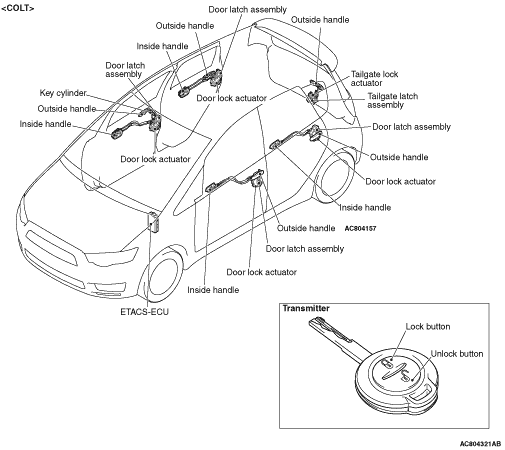 <COLT>

Door latch assembly
Outside handle
Outside handle
Inside handle
Door latch assembly
Tailgate lock actuator
Key cylinder
Door lock actuator
Tailgate latch assembly
Outside handle
Inside handle
Door latch assembly
Door lock actuator
Outside handle
Door lock actuator
Inside handle
Outside handle
AC804157
Door latch assembly
Door lock actuator
Inside handle
ETACS-ECU

Transmitter
Lock button
Unlock button

AC804321AB