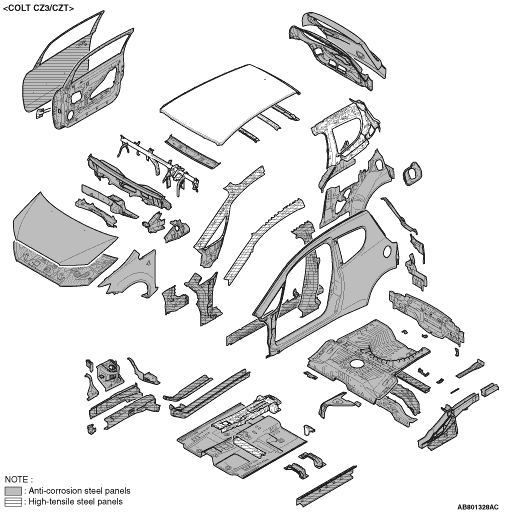 <COLT CZ3/CZT>

NOTE :
: Anti-corrosion steel panels
: High-tensile steel panels

AB801328AC