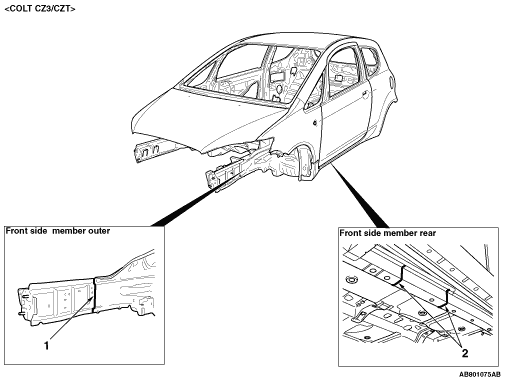 <COLT CZ3/CZT>

Front side  member outer

1

Front side member rear

2

AB801075AB