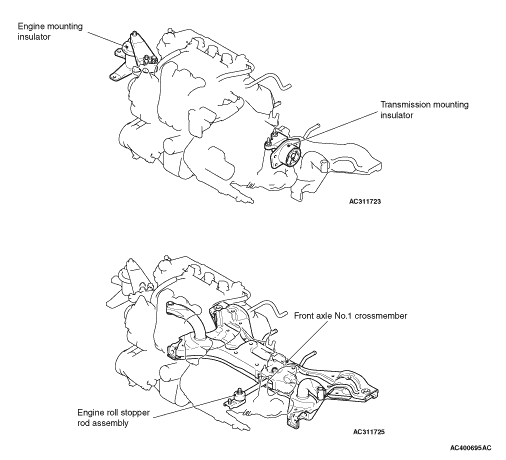 Engine mounting insulator

Transmission mounting insulator

AC311723

Front axle No.1 crossmember

Engine roll stopper rod assembly

AC311725

AC400695AC