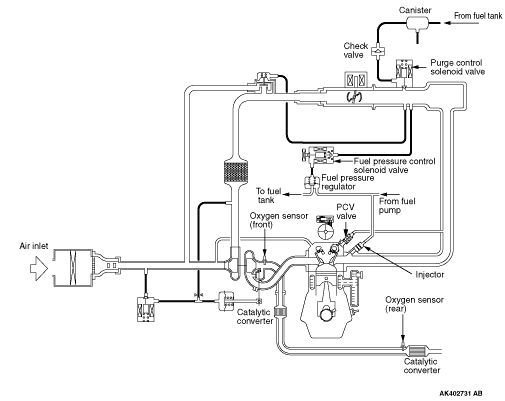 Canister

From fuel tank

Check valve

Purge control solenoid valve

Fuel pressure control solenoid valve

Fuel pressure regulator

To fuel tank

From fuel pump

PCV valve

Oxygen sensor (front)

Air inlet

Injector

Catalytic converter

Oxygen sensor (rear)

Catalytic converter

AK402731 AB