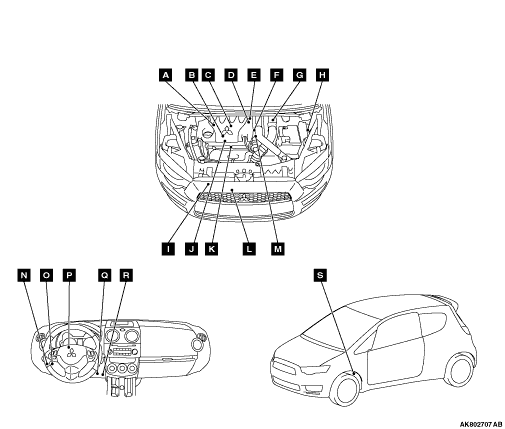 A B C D E F G H

I J K L M

N O P Q R

S

AK802707 AB