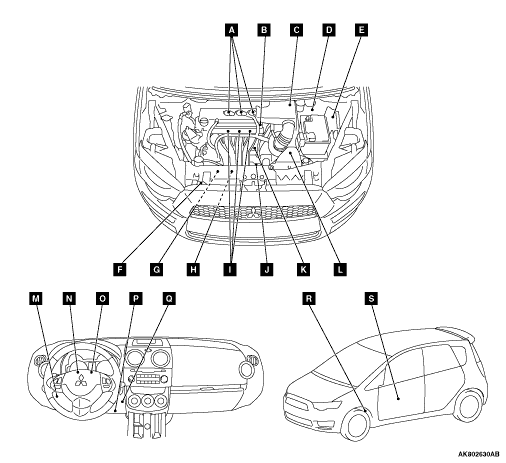 A
B
C
D
E
F
G
H
I
J
K
L
M
N
O
P
Q
R
S
AK802630AB