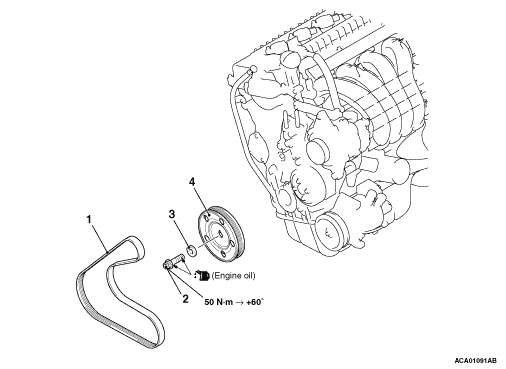 4

3

1

(Engine oil)

2

50 N·m → +60°

ACA01091AB