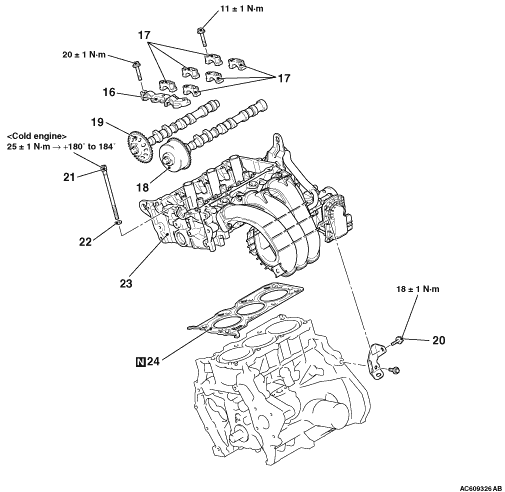 11 ± 1 N·m

17

20 ± 1 N·m

17

16

19

<Cold engine>
25 ± 1 N·m → +180° to 184°

21

18

22

23

18 ± 1 N·m

20

N 24

AC609326 AB