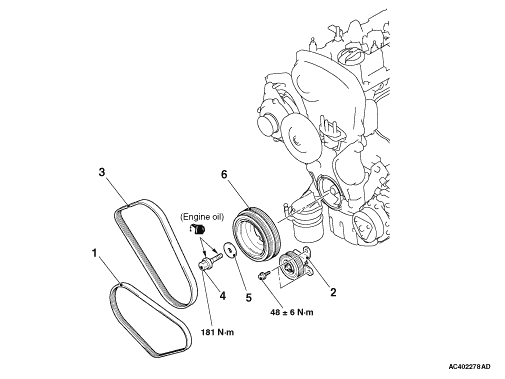 3

6

(Engine oil)

1

4

5

2

48 ± 6 N·m

181 N·m

AC402278AD