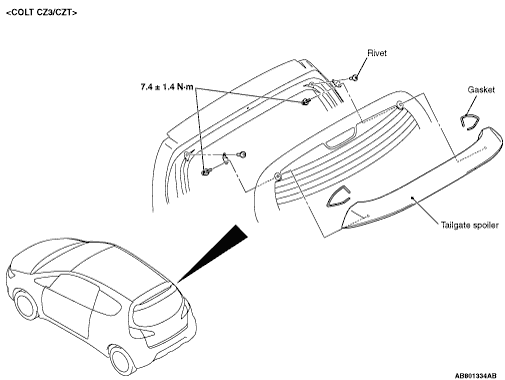 <COLT CZ3/CZT>

Rivet

7.4 ± 1.4 N·m

Gasket

Tailgate spoiler

AB801334AB