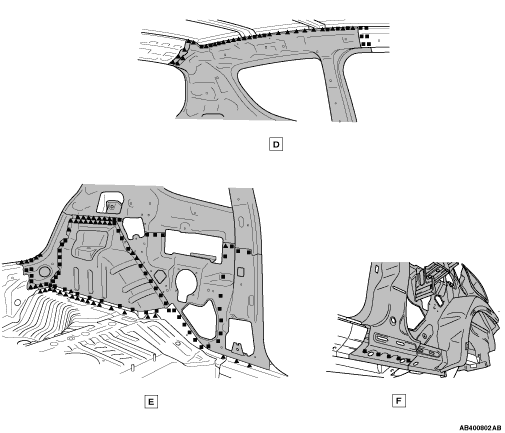 D

E

F

AB400802AB