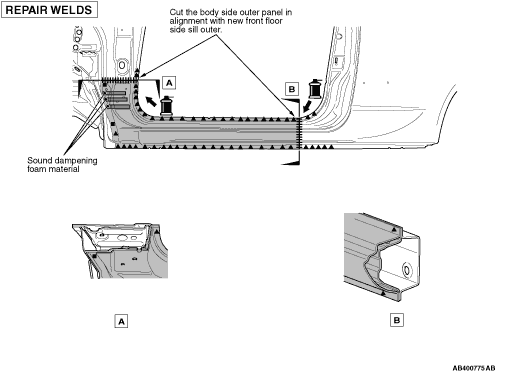 REPAIR WELDS

Cut the body side outer panel in alignment with new front floor side sill outer.

A

B

Sound dampening foam material

A

B

AB400775 AB