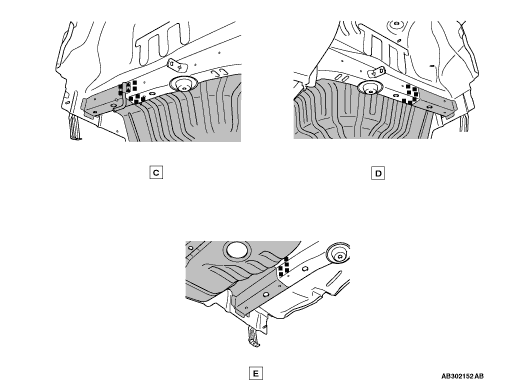 C

D

E

AB302152 AB