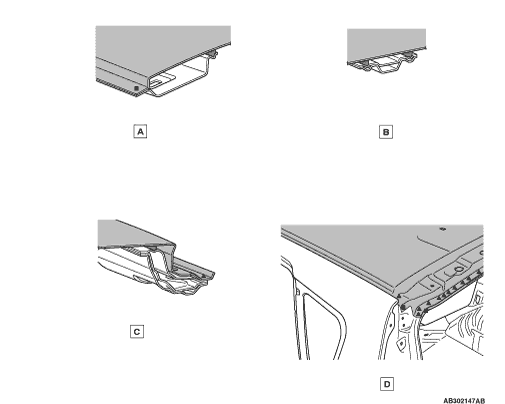 A

B

C

D

AB302147AB