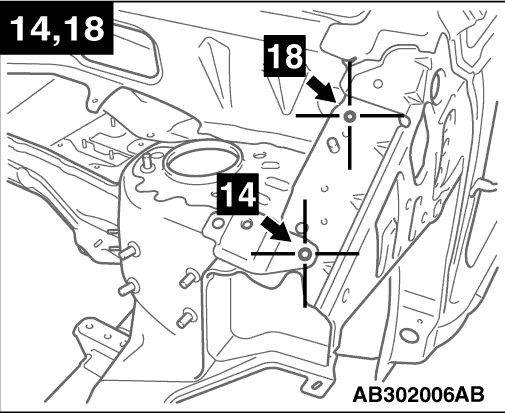 14,18

18

14

AB302006AB