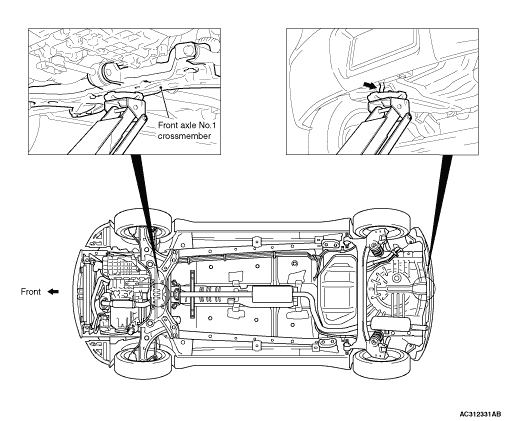 Front axle No.1 crossmember

Front

AC312331AB