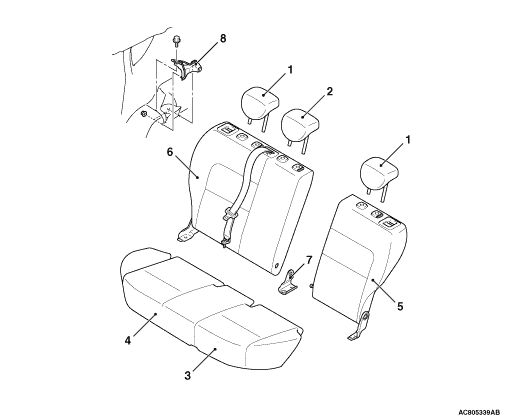 8
1
2
1
6
7
5
4
3
AC805339AB