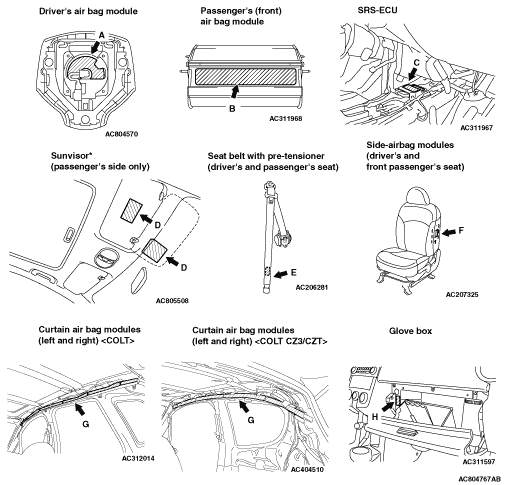 Driver's air bag module

A

AC804570

Passenger's (front) air bag module

B

AC311968

SRS-ECU

C

AC311967

Sunvisor* (passenger's side only)

D

D

AC805508

Seat belt with pre-tensioner (driver's and passenger's seat)

E

AC206281

Side-airbag modules (driver's and front passenger's seat)

F

AC207325

Curtain air bag modules (left and right) <COLT>

G

AC312014

Curtain air bag modules (left and right) <COLT CZ3/CZT>

G

AC404510

Glove box

H

AC311597

AC804767AB