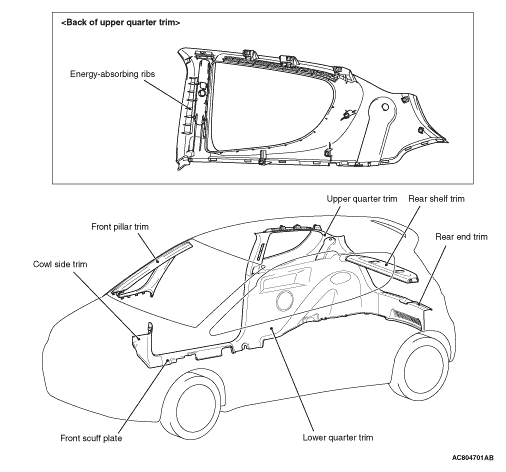 <Back of upper quarter trim>

Energy-absorbing ribs

Upper quarter trim

Rear shelf trim

Front pillar trim

Rear end trim

Cowl side trim

Front scuff plate

Lower quarter trim

AC804701AB