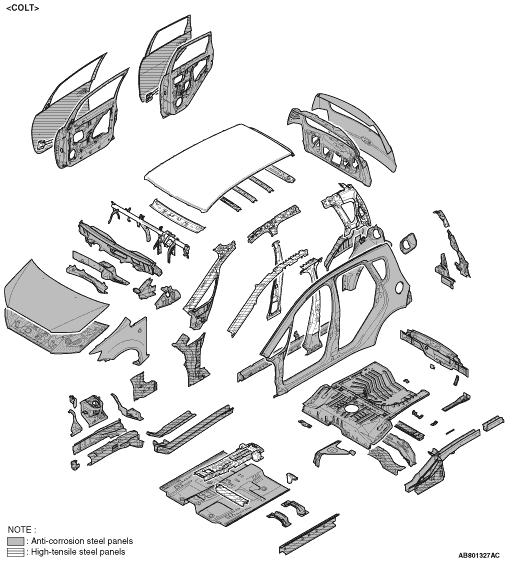 <COLT>

NOTE :
: Anti-corrosion steel panels
: High-tensile steel panels

AB801327AC