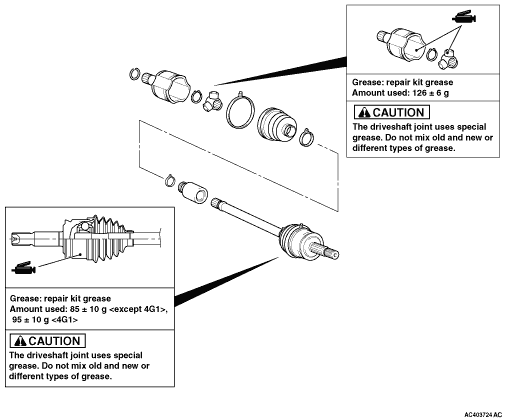 Grease: repair kit grease
Amount used: 126 ± 6 g

CAUTION
The driveshaft joint uses special grease. Do not mix old and new or different types of grease.

Grease: repair kit grease
Amount used: 85 ± 10 g <except 4G1>, 95 ± 10 g <4G1>

CAUTION
The driveshaft joint uses special grease. Do not mix old and new or different types of grease.

AC403724 AC