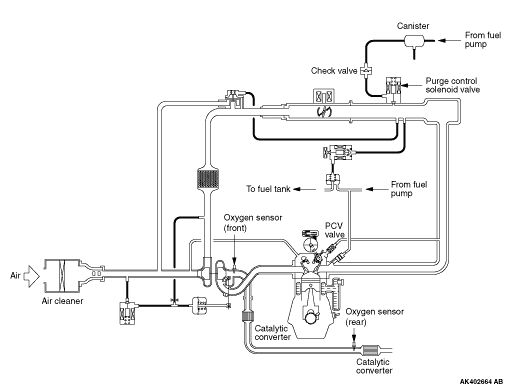 Canister
From fuel pump
Check valve
Purge control solenoid valve
To fuel tank
From fuel pump
Oxygen sensor (front)
PCV valve
Air
Air cleaner
Catalytic converter
Oxygen sensor (rear)
Catalytic converter
AK402664 AB