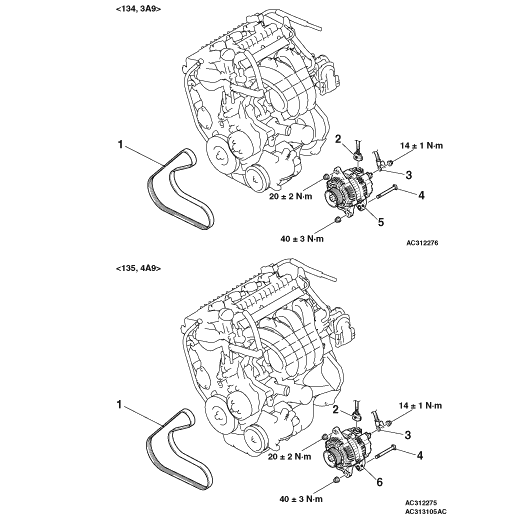 <134, 3A9>

1

2

14 ± 1 N·m

3

20 ± 2 N·m

4

5

40 ± 3 N·m

AC312276

<135, 4A9>

1

2

14 ± 1 N·m

3

20 ± 2 N·m

4

6

40 ± 3 N·m

AC312275
AC313105AC