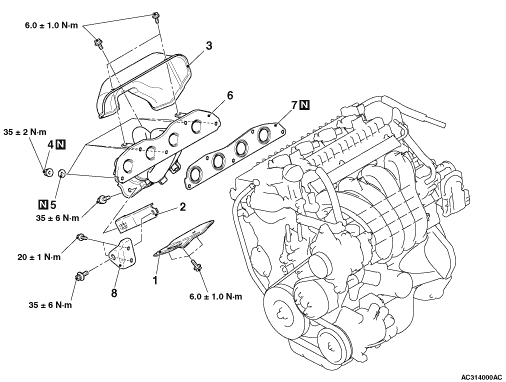 6.0 ± 1.0 N·m

3

6

7 N

35 ± 2 N·m

4 N

N 5

35 ± 6 N·m

2

20 ± 1 N·m

1

8

35 ± 6 N·m

6.0 ± 1.0 N·m

AC314000AC