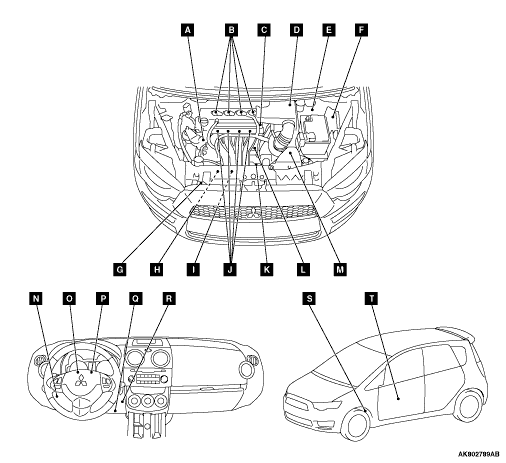 A B C D E F

G H I J K L M

N O P Q R

S T

AK802789AB