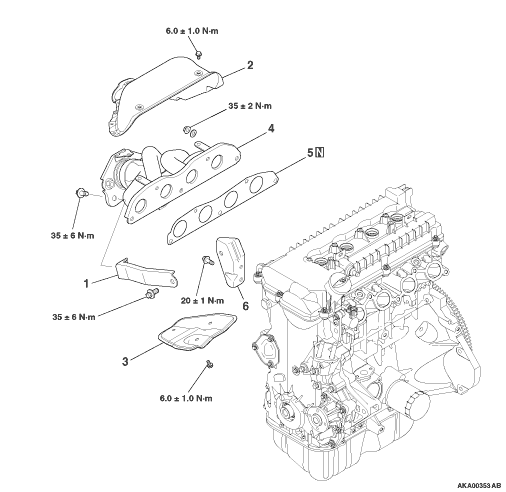 6.0 ± 1.0 N·m

2

35 ± 2 N·m

4

5 N

35 ± 6 N·m

1

20 ± 1 N·m

6

35 ± 6 N·m

3

6.0 ± 1.0 N·m

AKA00353 AB