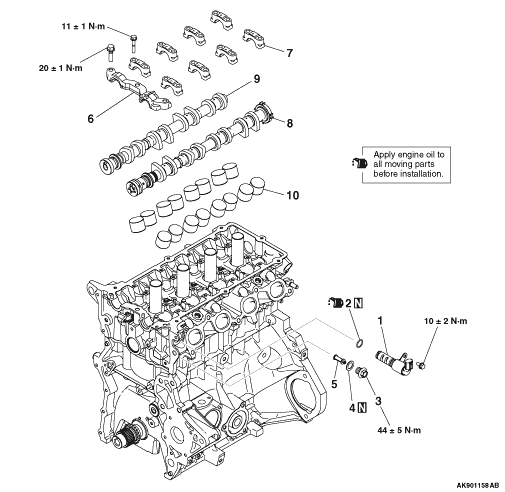 11 ± 1 N·m

20 ± 1 N·m

7

9

6

8

Apply engine oil to all moving parts before installation.

10

2 N

1

10 ± 2 N·m

5

4 N

3

44 ± 5 N·m

AK901158 AB