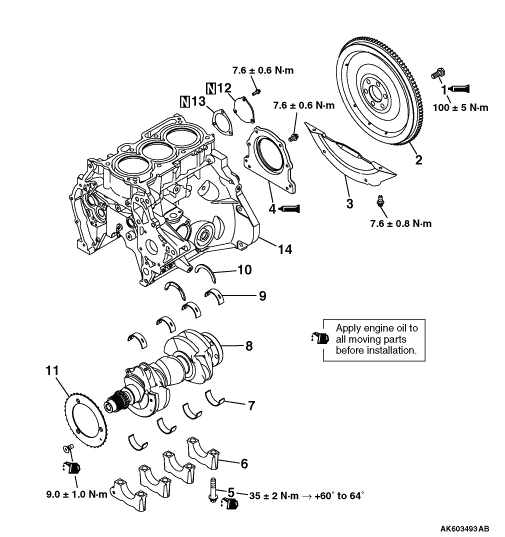 7.6 ± 0.6 N·m

N 12

N 13

7.6 ± 0.6 N·m

1

100 ± 5 N·m

2

3

4

7.6 ± 0.8 N·m

14

10

9

Apply engine oil to all moving parts before installation.

8

11

7

6

9.0 ± 1.0 N·m

5

35 ± 2 N·m → +60° to 64°

AK603493 AB