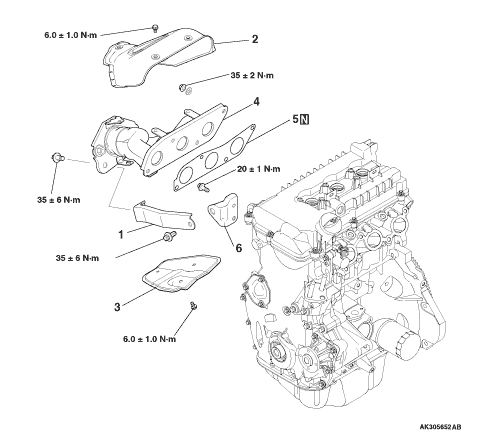 6.0 ± 1.0 N·m

2

35 ± 2 N·m

4

5 N

20 ± 1 N·m

35 ± 6 N·m

1

6

35 ± 6 N·m

3

6.0 ± 1.0 N·m

AK305652AB