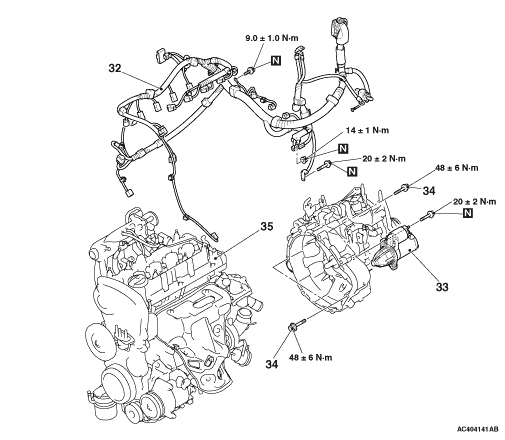 9.0 ± 1.0 N·m
N
32
14 ± 1 N·m
N
20 ± 2 N·m
N
48 ± 6 N·m
34
20 ± 2 N·m
N
35
33
34
48 ± 6 N·m
AC404141AB