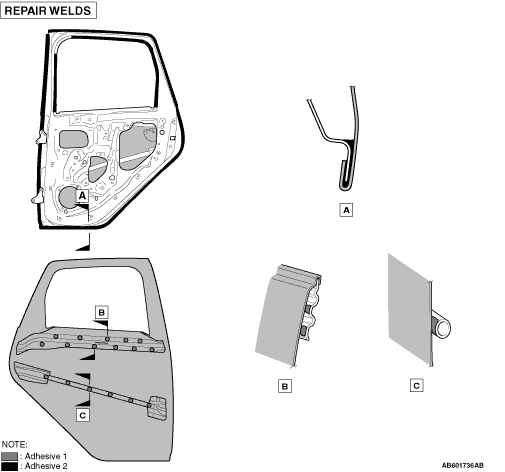 REPAIR WELDS

A

A

B

C

B

C

NOTE:
: Adhesive 1
: Adhesive 2

AB601736AB