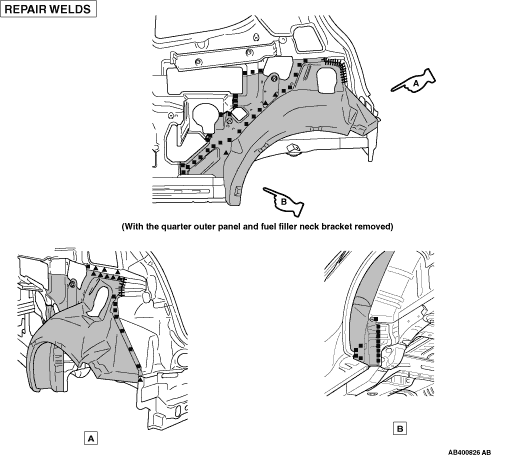 REPAIR WELDS

A

B

(With the quarter outer panel and fuel filler neck bracket removed)

A

B

AB400826 AB